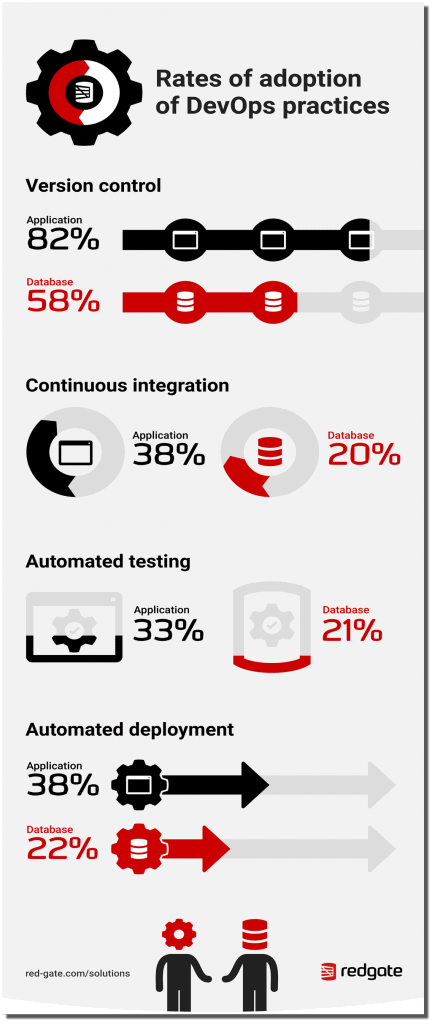 Rates of adoption of DevOps practices

Version control

Application
82%

Database
58%

Continuous integration

Application
38%

Database
20%

Automated testing

Application
33%

Database
21%

Automated deployment

Application
38%

Database
22%

red-gate.com/solutions

redgate